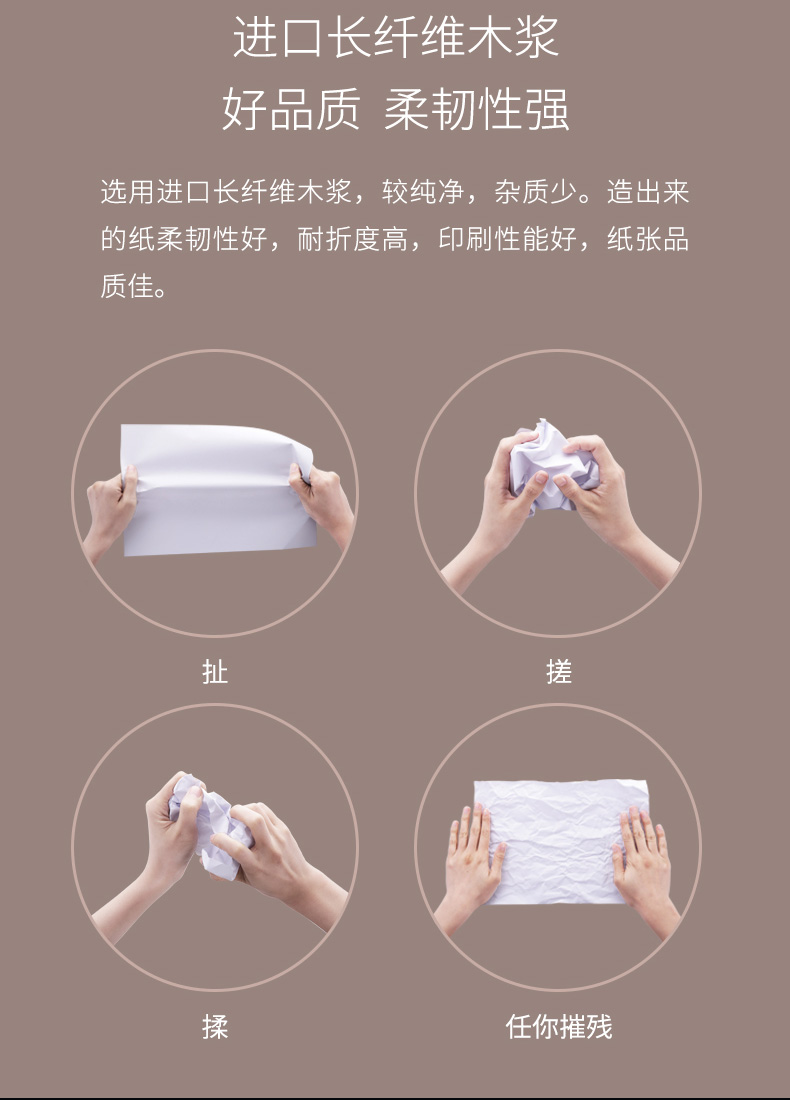 进口长纤维木浆
好品质 柔韧性强

选用进口长纤维木浆，较纯净，杂质少。造出来的纸柔韧性好，耐折度高，印刷性能好，纸张品质佳。

扯

搓

揉

任你摧残