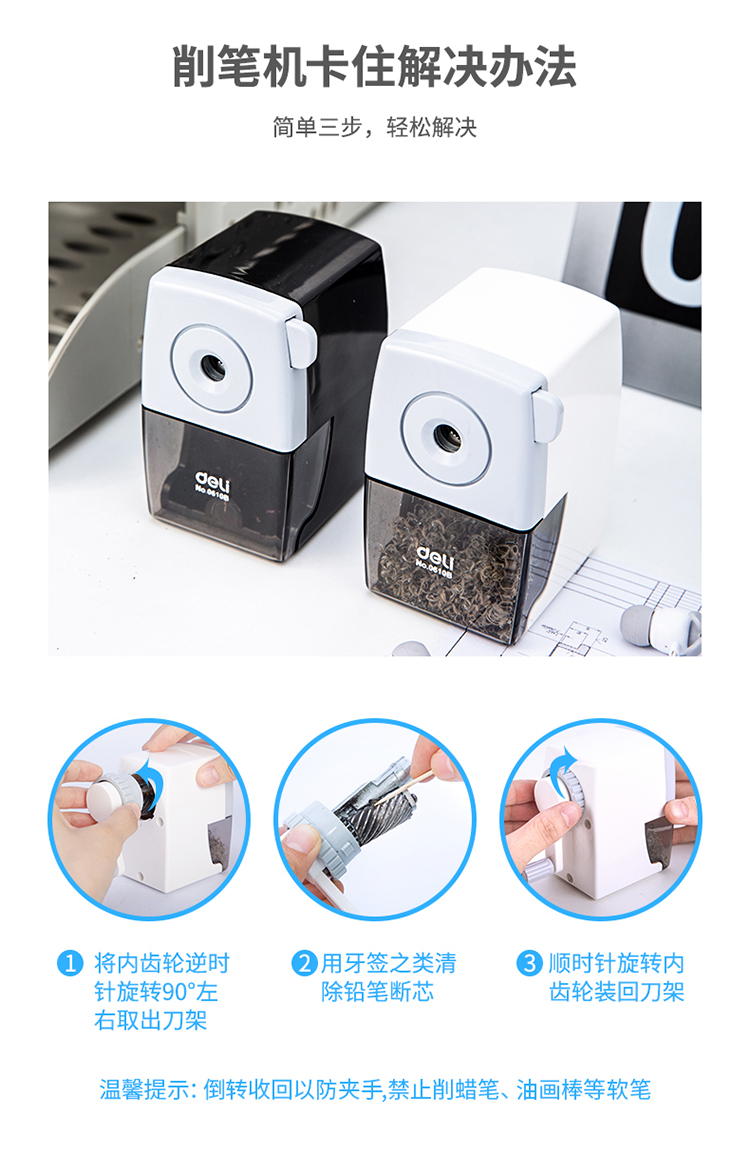 削笔机卡住解决办法

简单三步，轻松解决

deli
No.0610B

deli
No.0610B

1 将内齿轮逆时针旋转90°左右取出刀架

2 用牙签之类清除铅笔断芯

3 顺时针旋转内齿轮装回刀架

温馨提示: 倒转收回以防夹手,禁止削蜡笔、油画棒等软笔